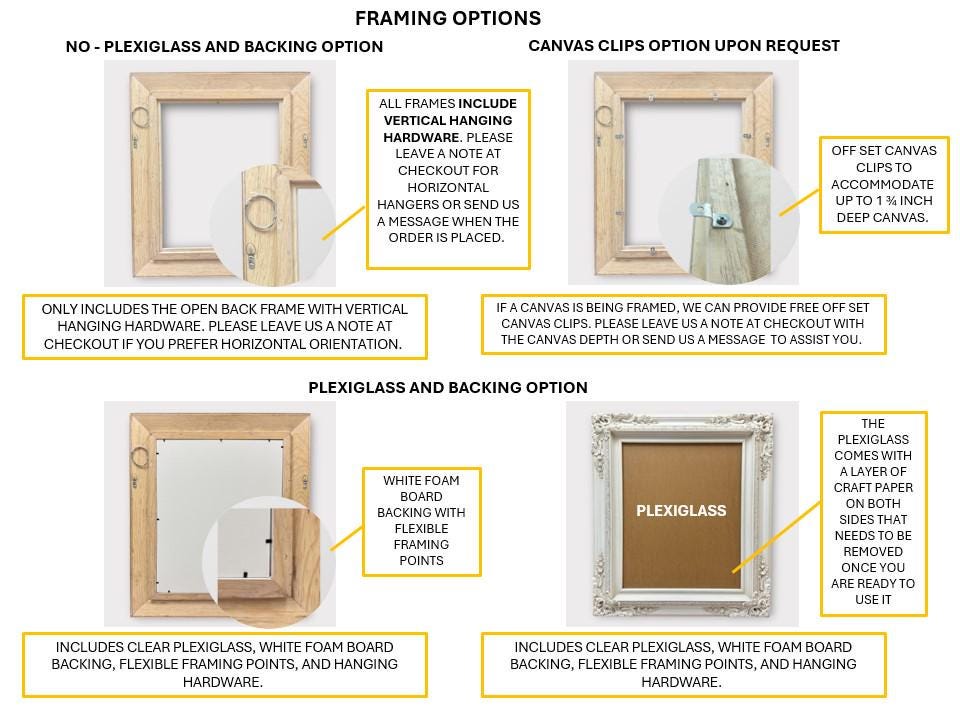 FRAMING OPTIONS

NO - PLEXIGLASS AND BACKING OPTION

ALL FRAMES INCLUDE VERTICAL HANGING HARDWARE. PLEASE LEAVE A NOTE AT CHECKOUT FOR HORIZONTAL HANGERS OR SEND US A MESSAGE WHEN THE ORDER IS PLACED.

ONLY INCLUDES THE OPEN BACK FRAME WITH VERTICAL HANGING HARDWARE. PLEASE LEAVE US A NOTE AT CHECKOUT IF YOU PREFER HORIZONTAL ORIENTATION.

CANVAS CLIPS OPTION UPON REQUEST

OFF SET CANVAS CLIPS TO ACCOMMODATE UP TO 1 ¾ INCH DEEP CANVAS.

IF A CANVAS IS BEING FRAMED, WE CAN PROVIDE FREE OFF SET CANVAS CLIPS. PLEASE LEAVE US A NOTE AT CHECKOUT WITH THE CANVAS DEPTH OR SEND US A MESSAGE TO ASSIST YOU.

PLEXIGLASS AND BACKING OPTION

WHITE FOAM BOARD BACKING WITH FLEXIBLE FRAMING POINTS

INCLUDES CLEAR PLEXIGLASS, WHITE FOAM BOARD BACKING, FLEXIBLE FRAMING POINTS, AND HANGING HARDWARE.

PLEXIGLASS

THE PLEXIGLASS COMES WITH A LAYER OF CRAFT PAPER ON BOTH SIDES THAT NEEDS TO BE REMOVED ONCE YOU ARE READY TO USE IT

INCLUDES CLEAR PLEXIGLASS, WHITE FOAM BOARD BACKING, FLEXIBLE FRAMING POINTS, AND HANGING HARDWARE.