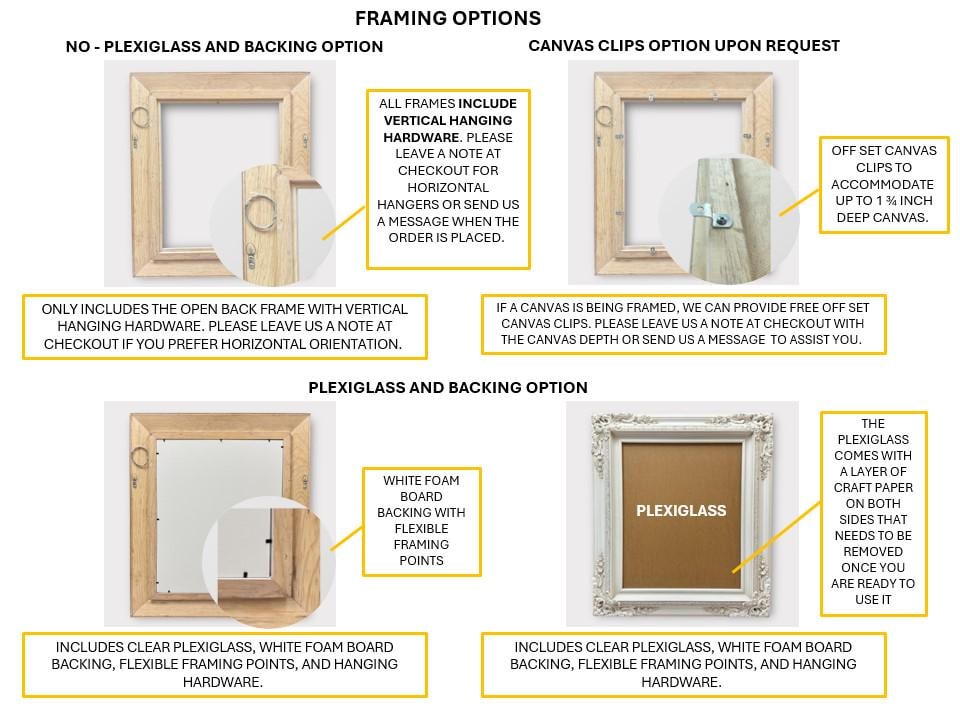 FRAMING OPTIONS

NO - PLEXIGLASS AND BACKING OPTION

ALL FRAMES INCLUDE VERTICAL HANGING HARDWARE. PLEASE LEAVE A NOTE AT CHECKOUT FOR HORIZONTAL HANGERS OR SEND US A MESSAGE WHEN THE ORDER IS PLACED.

ONLY INCLUDES THE OPEN BACK FRAME WITH VERTICAL HANGING HARDWARE. PLEASE LEAVE US A NOTE AT CHECKOUT IF YOU PREFER HORIZONTAL ORIENTATION.

CANVAS CLIPS OPTION UPON REQUEST

OFF SET CANVAS CLIPS TO ACCOMMODATE UP TO 1 ¾ INCH DEEP CANVAS.

IF A CANVAS IS BEING FRAMED, WE CAN PROVIDE FREE OFF SET CANVAS CLIPS. PLEASE LEAVE US A NOTE AT CHECKOUT WITH THE CANVAS DEPTH OR SEND US A MESSAGE TO ASSIST YOU.

PLEXIGLASS AND BACKING OPTION

WHITE FOAM BOARD BACKING WITH FLEXIBLE FRAMING POINTS

INCLUDES CLEAR PLEXIGLASS, WHITE FOAM BOARD BACKING, FLEXIBLE FRAMING POINTS, AND HANGING HARDWARE.

PLEXIGLASS

THE PLEXIGLASS COMES WITH A LAYER OF CRAFT PAPER ON BOTH SIDES THAT NEEDS TO BE REMOVED ONCE YOU ARE READY TO USE IT

INCLUDES CLEAR PLEXIGLASS, WHITE FOAM BOARD BACKING, FLEXIBLE FRAMING POINTS, AND HANGING HARDWARE.